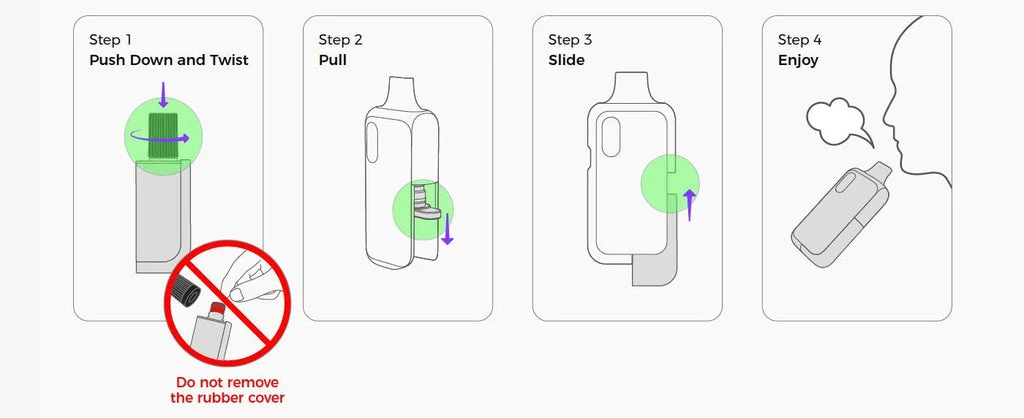 Step 1
Push Down and Twist

Do not remove the rubber cover

Step 2
Pull

Step 3
Slide

Step 4
Enjoy